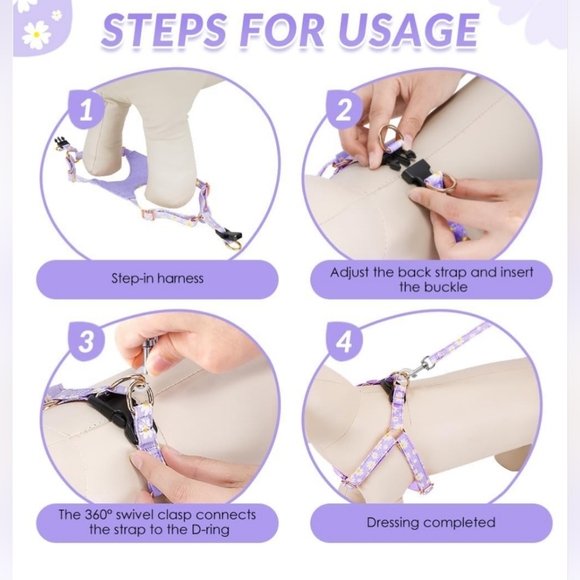 STEPS FOR USAGE

1

Step-in harness

2

Adjust the back strap and insert the buckle

3

The 360° swivel clasp connects the strap to the D-ring

4

Dressing completed